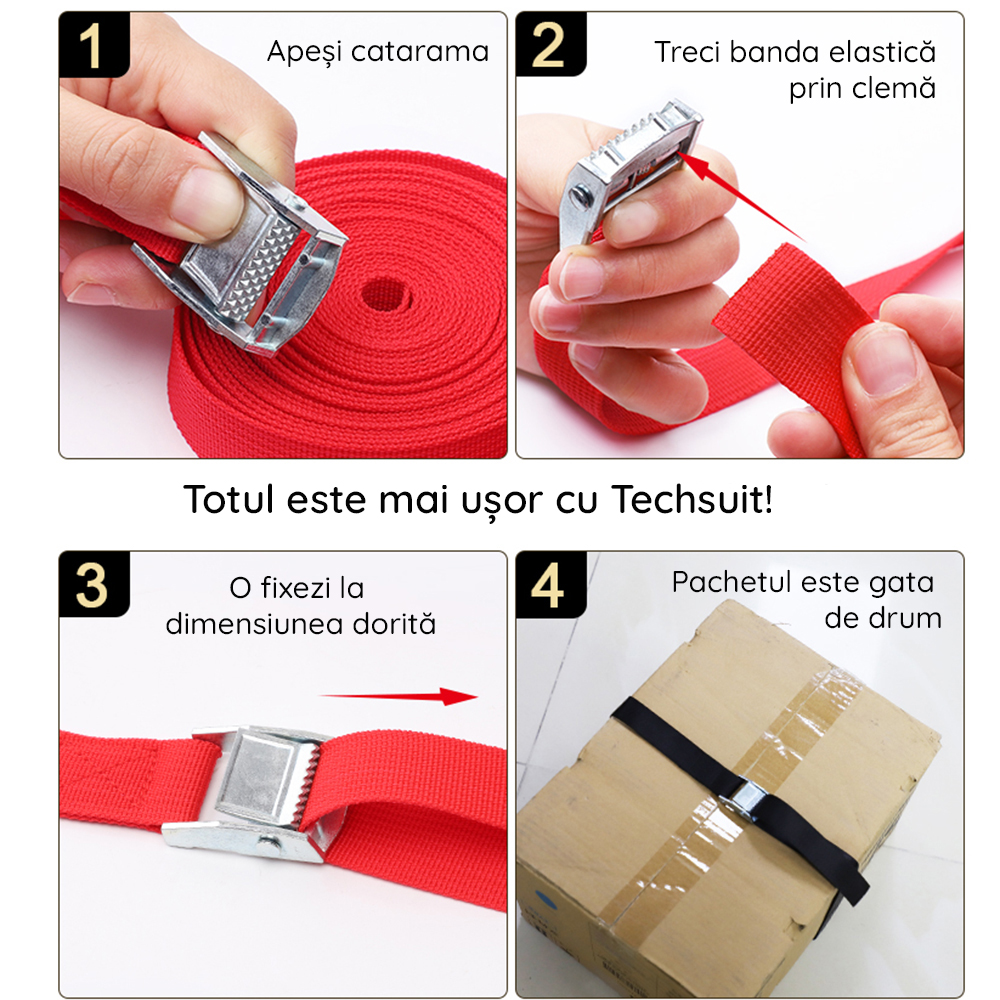 1
Apeși catarama

2
Treci banda elastică prin clemă

Totul este mai ușor cu Techsuit!

3
O fixezi la dimensiunea dorită

4
Pachetul este gata de drum